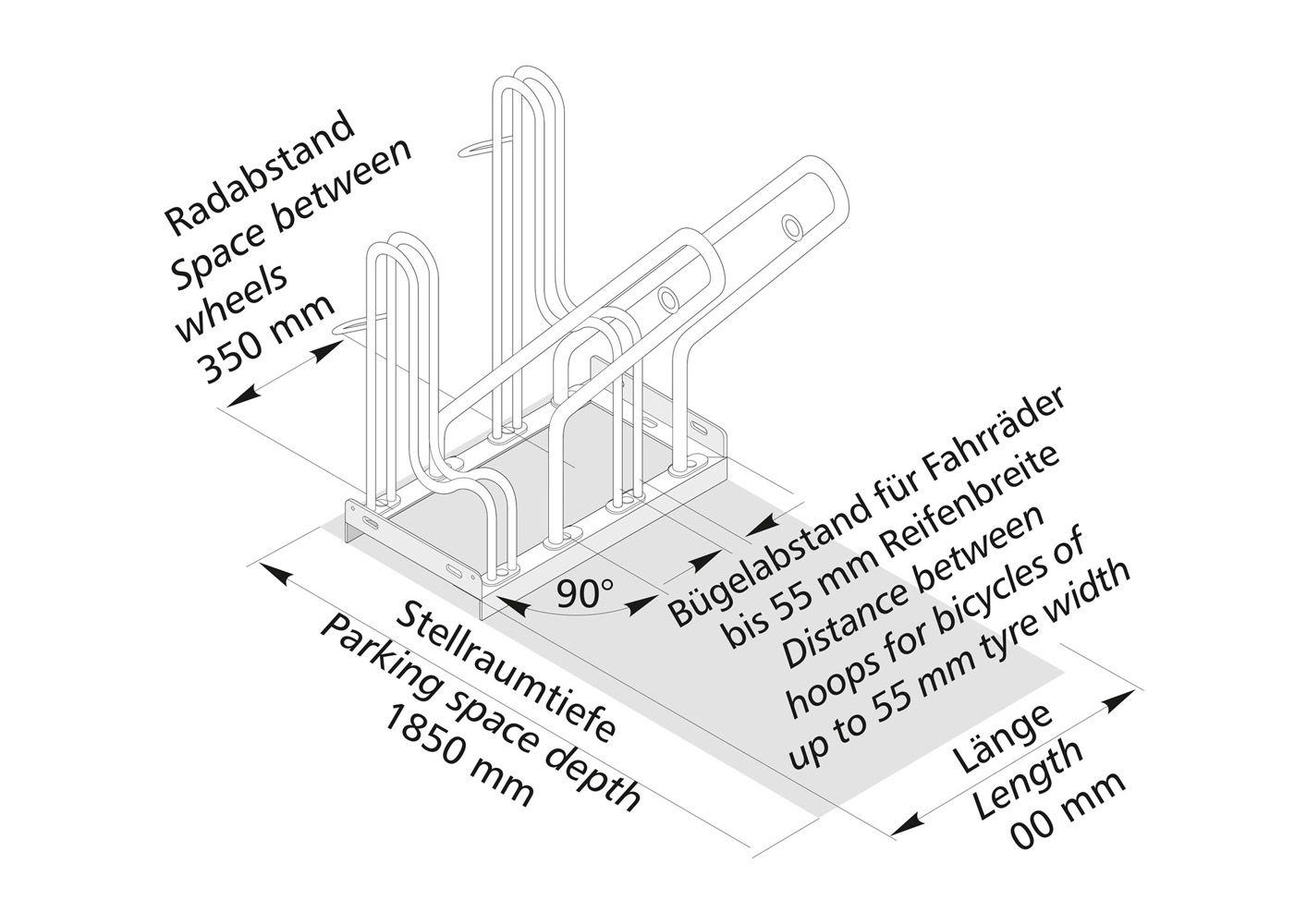 Radabstand
Space between wheels
350 mm

90°

Bügelabstand für Fahrräder bis 55 mm Reifenbreite
Distance between hoops for bicycles of up to 55 mm tyre width

Stellraumtiefe
Parking space depth
1850 mm

Länge
Length
00 mm